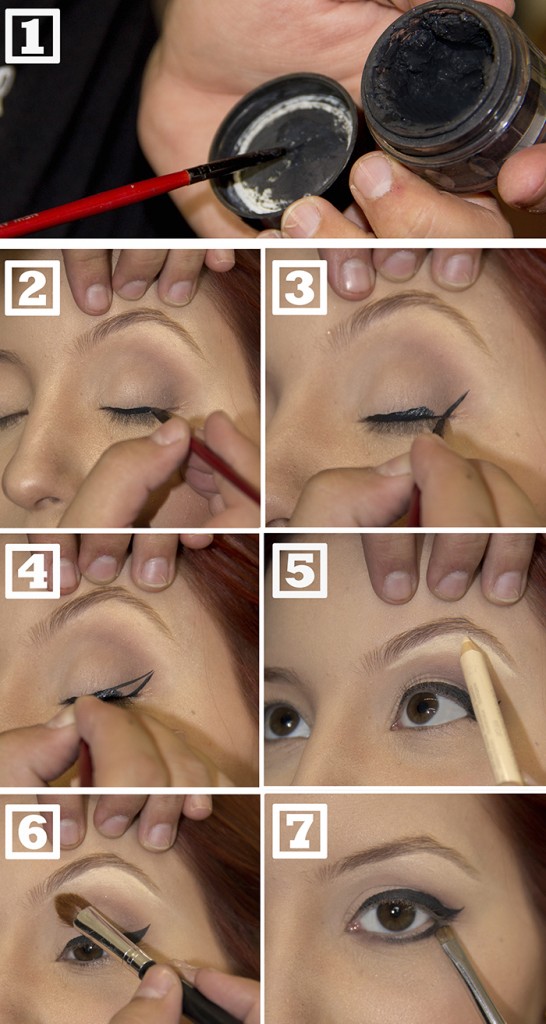 1
2
3
4
5
6
7